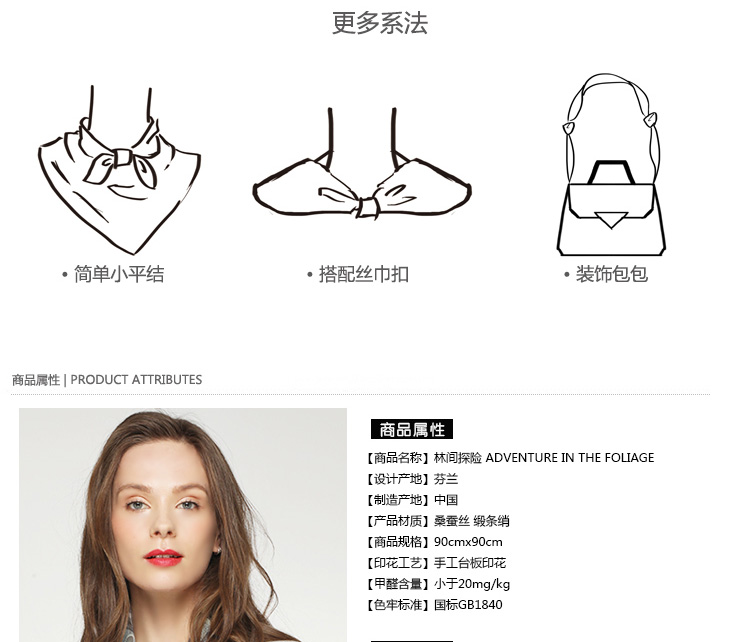 更多系法

• 简单小平结

• 搭配丝巾扣

• 装饰包包

商品属性 | PRODUCT ATTRIBUTES

商品属性

【商品名称】林间探险 ADVENTURE IN THE FOLIAGE
【设计产地】芬兰
【制造产地】中国
【产品材质】桑蚕丝 缎条绡
【商品规格】90cmx90cm
【印花工艺】手工台板印花
【甲醛含量】小于20mg/kg
【色牢标准】国标GB1840