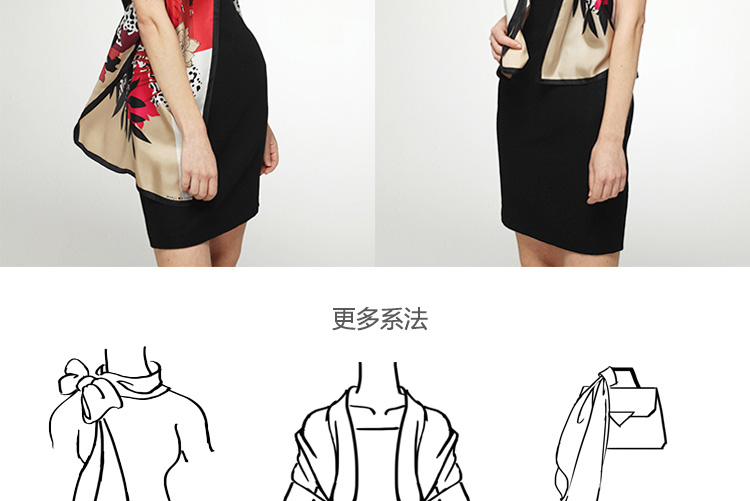 更多系法