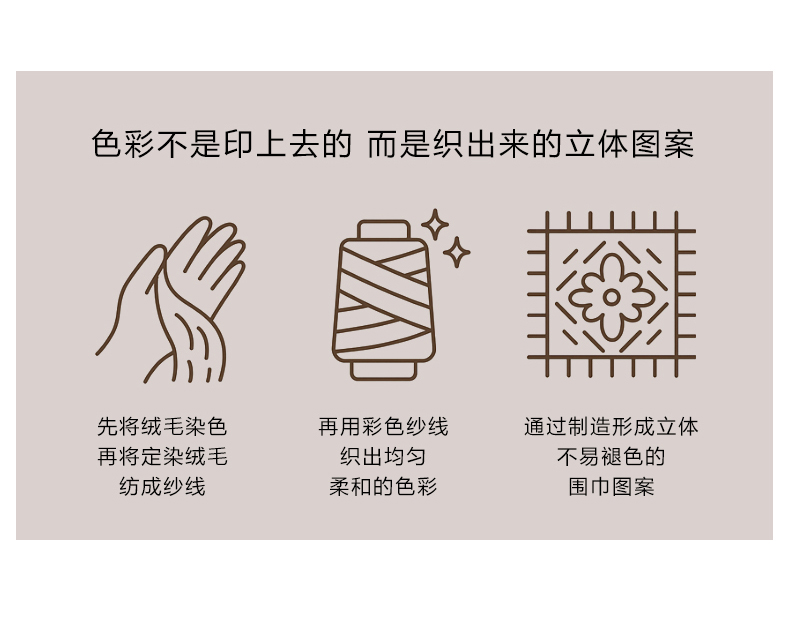 色彩不是印上去的 而是织出来的立体图案

先将绒毛染色
再将定染绒毛
纺成纱线

再用彩色纱线
织出均匀
柔和的色彩

通过制造形成立体
不易褪色的
围巾图案